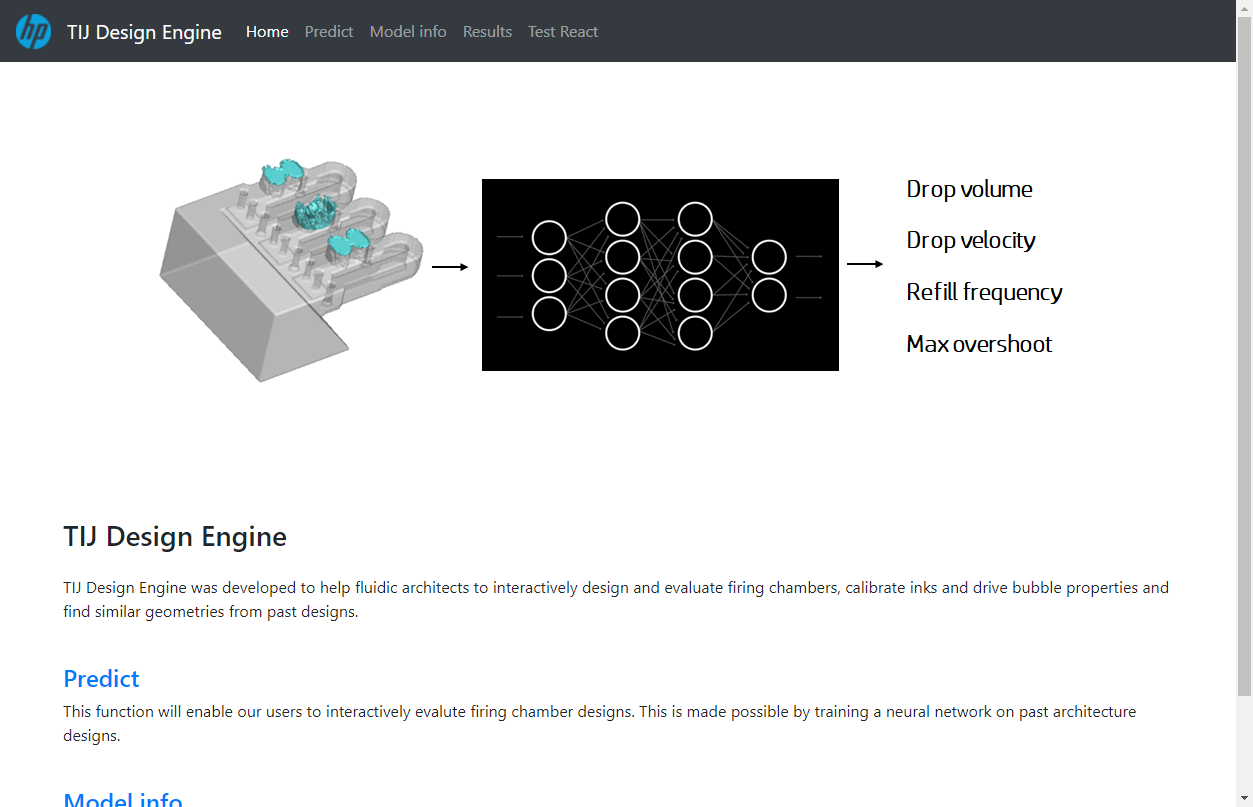 hp TIJ Design Engine Home Predict Model info Results Test React

Drop volume

Drop velocity

Refill frequency

Max overshoot

TIJ Design Engine

TIJ Design Engine was developed to help fluidic architects to interactively design and evaluate firing chambers, calibrate inks and drive bubble properties and find similar geometries from past designs.

Predict

This function will enable our users to interactively evalute firing chamber designs. This is made possible by training a neural network on past architecture designs.

Model info